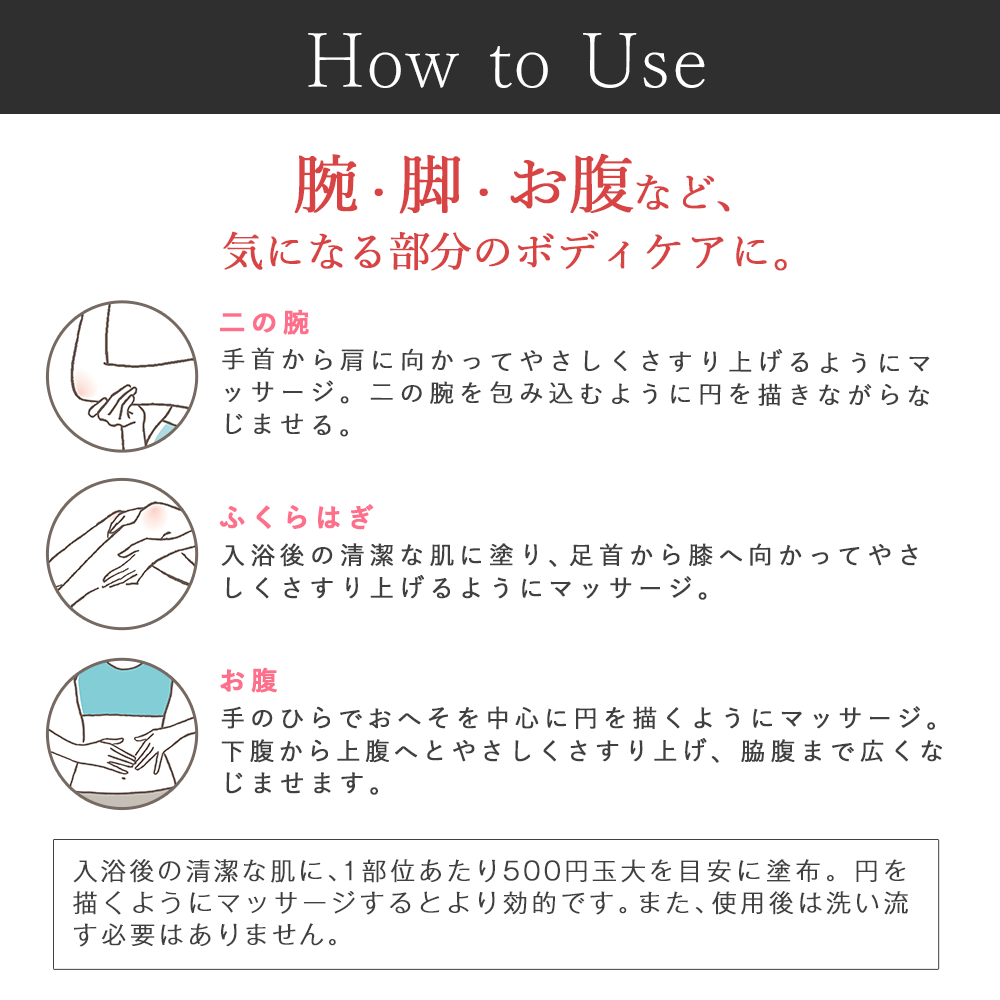 How to Use

腕・脚・お腹など、
気になる部分のボディケアに。

二の腕
手首から肩に向かってやさしくさすり上げるようにマッサージ。二の腕を包み込むように円を描きながらなじませる。

ふくらはぎ
入浴後の清潔な肌に塗り、足首から膝へ向かってやさしくさすり上げるようにマッサージ。

お腹
手のひらでおへそを中心に円を描くようにマッサージ。下腹から上腹へとやさしくさすり上げ、脇腹まで広くなじませます。

入浴後の清潔な肌に、1部位あたり500円玉大を目安に塗布。円を描くようにマッサージするとより効的です。また、使用後は洗い流す必要はありません。